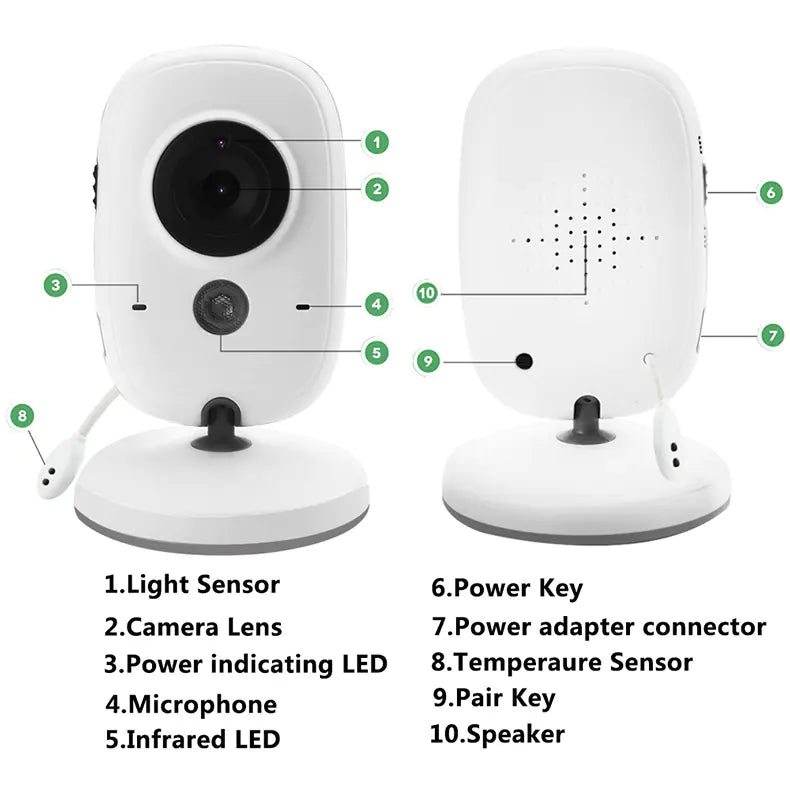 1
2
3
4
5
8
6
10
7
9

1.Light Sensor
2.Camera Lens
3.Power indicating LED
4.Microphone
5.Infrared LED

6.Power Key
7.Power adapter connector
8.Temperaure Sensor
9.Pair Key
10.Speaker